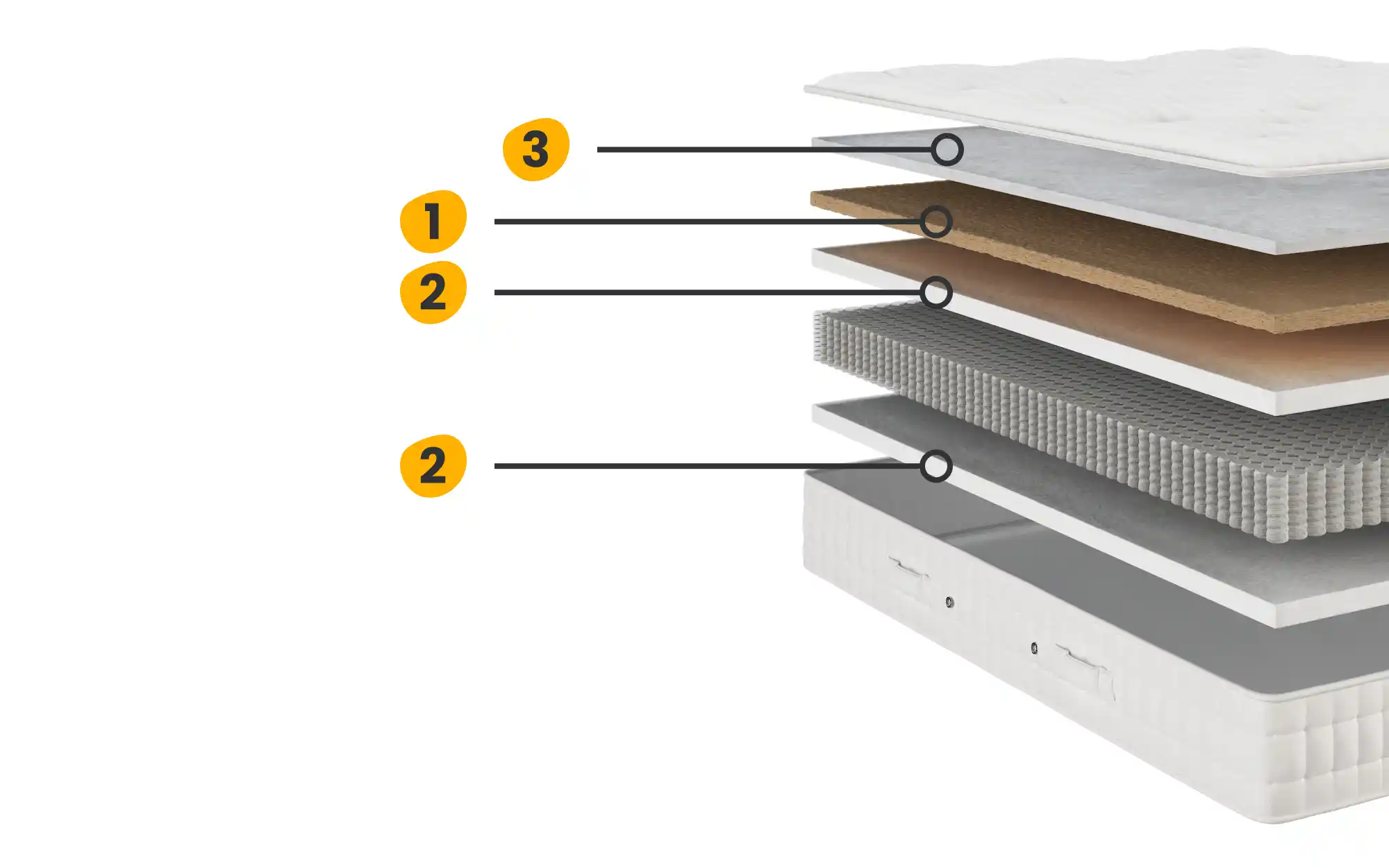 3

1

2

2