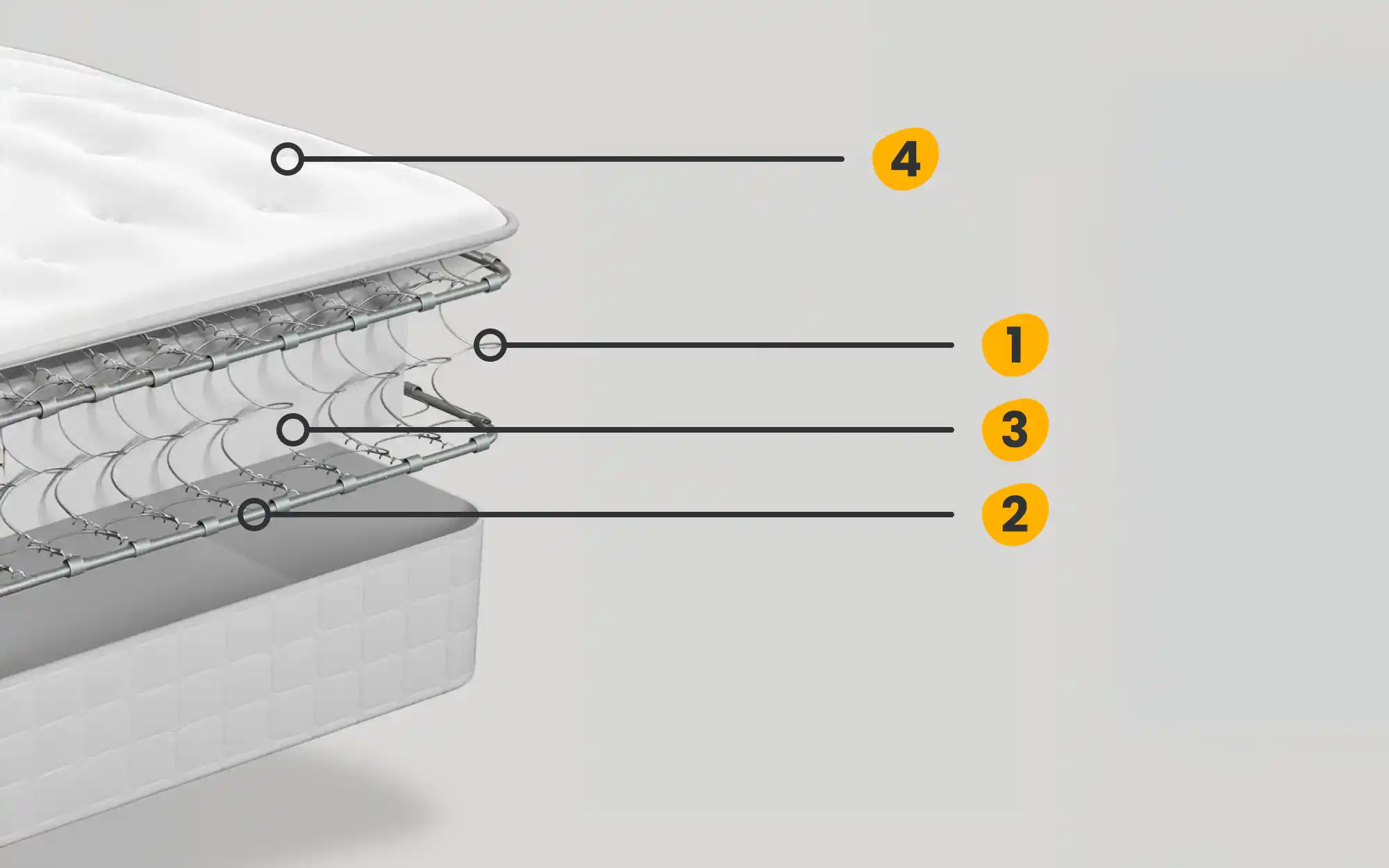 4
1
3
2