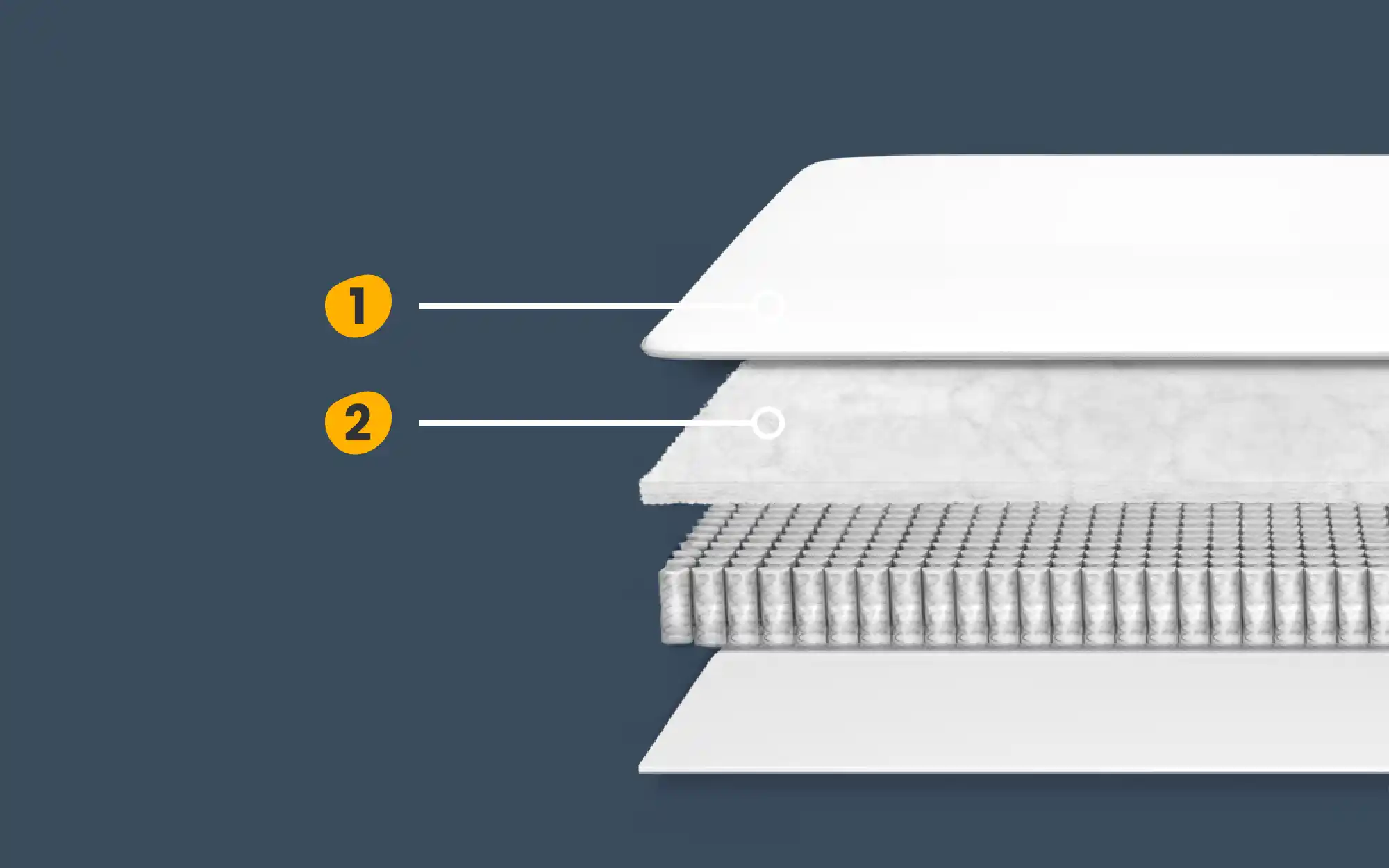 1
2