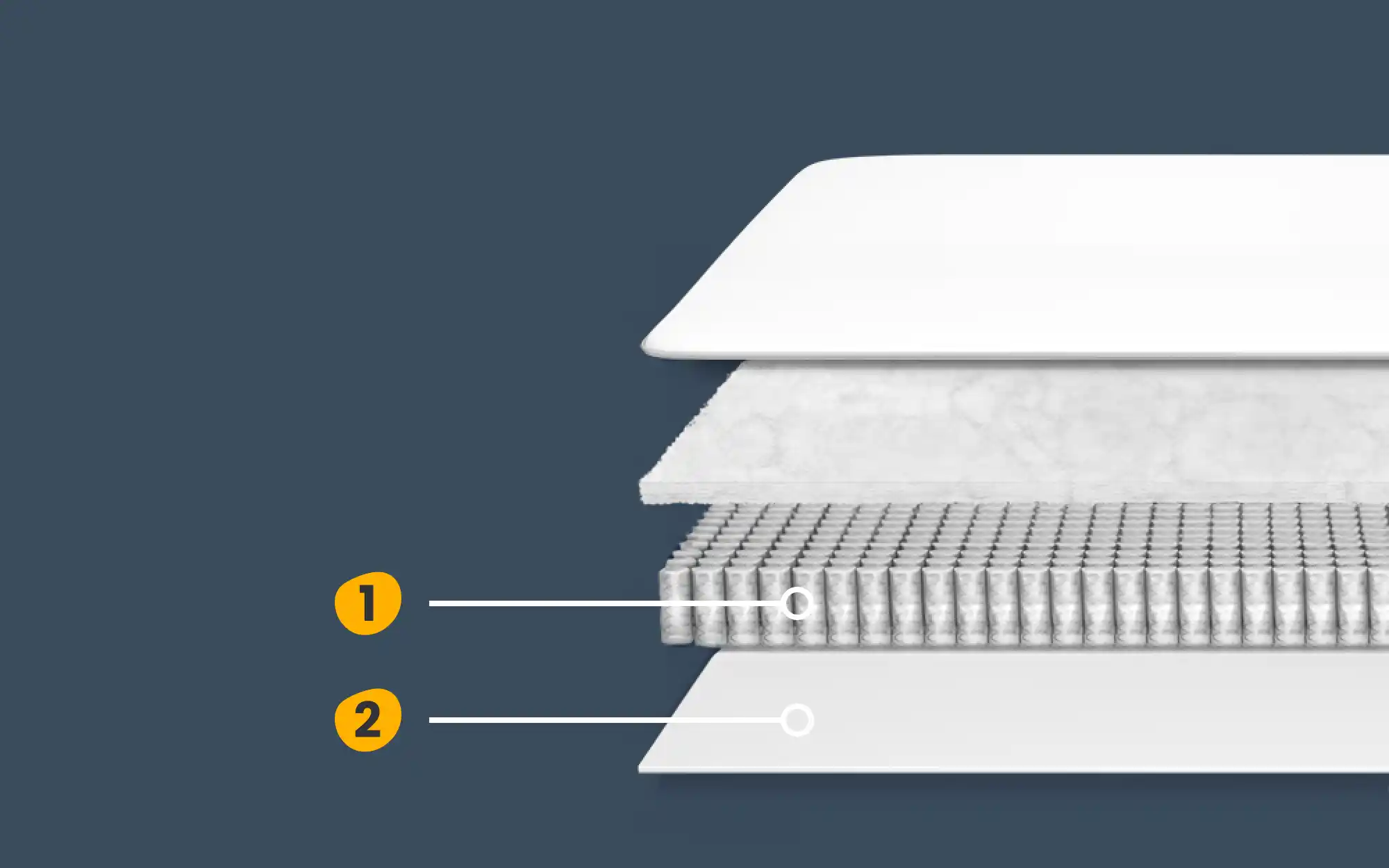 1
2