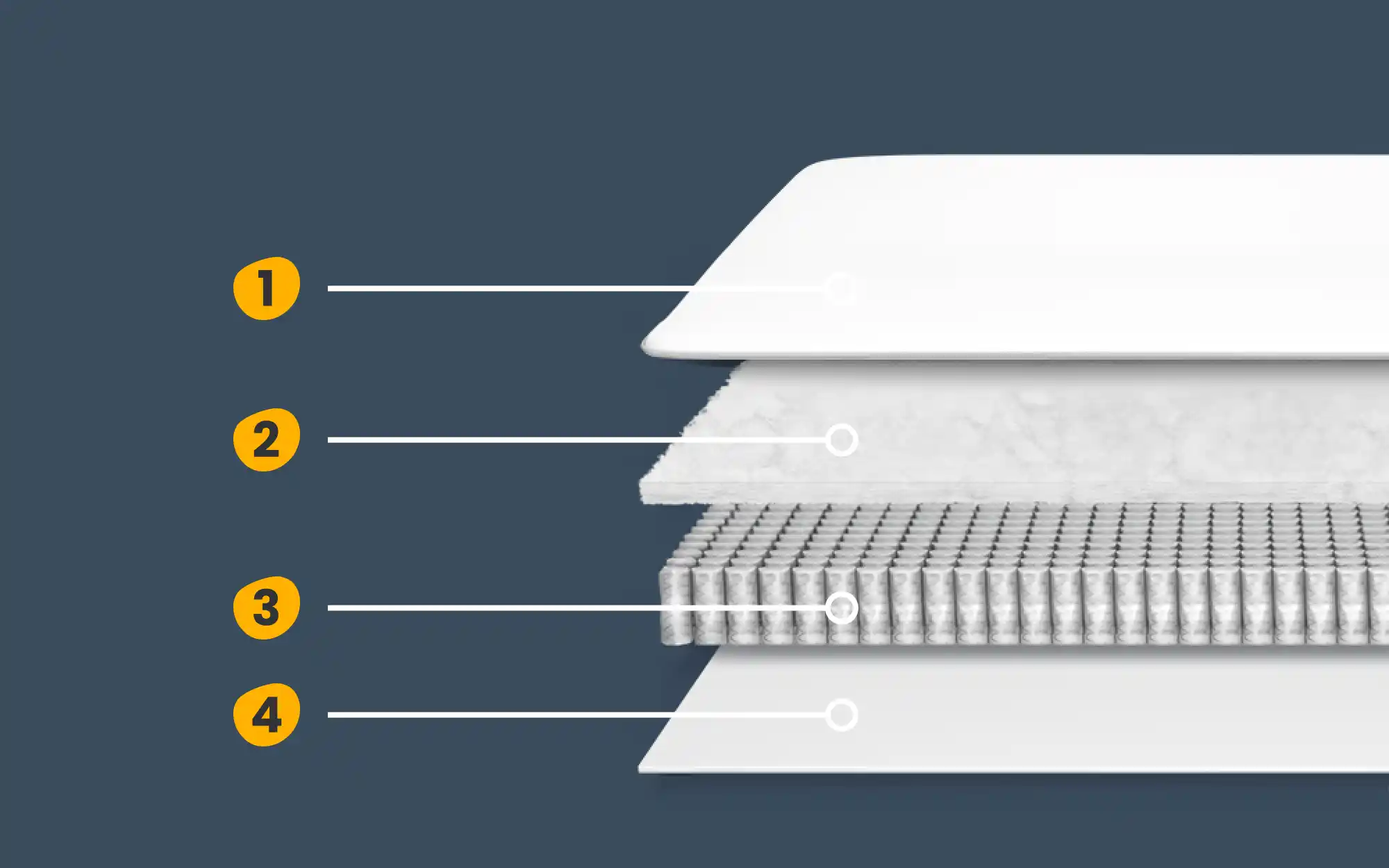 1

2

3

4