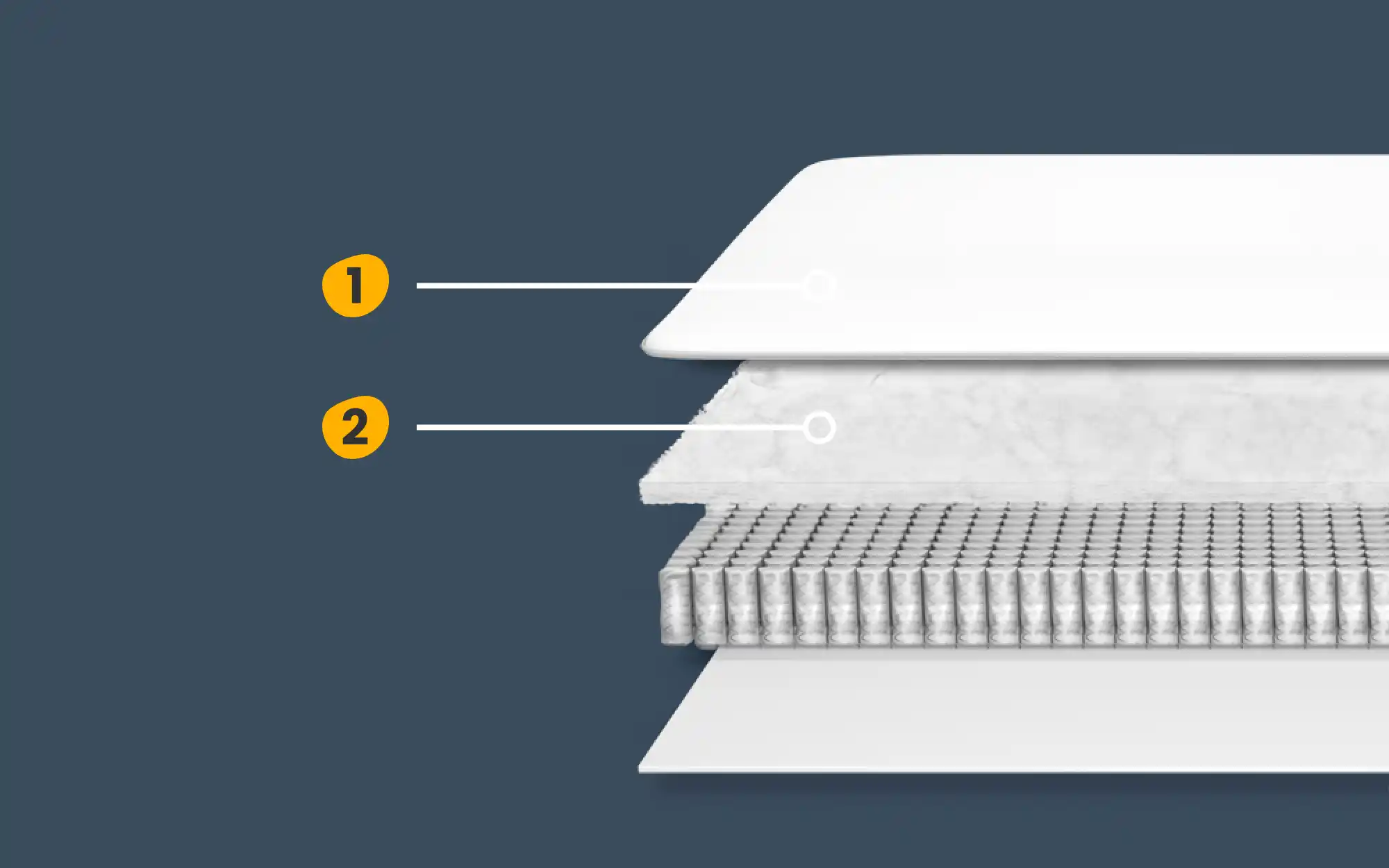 1

2