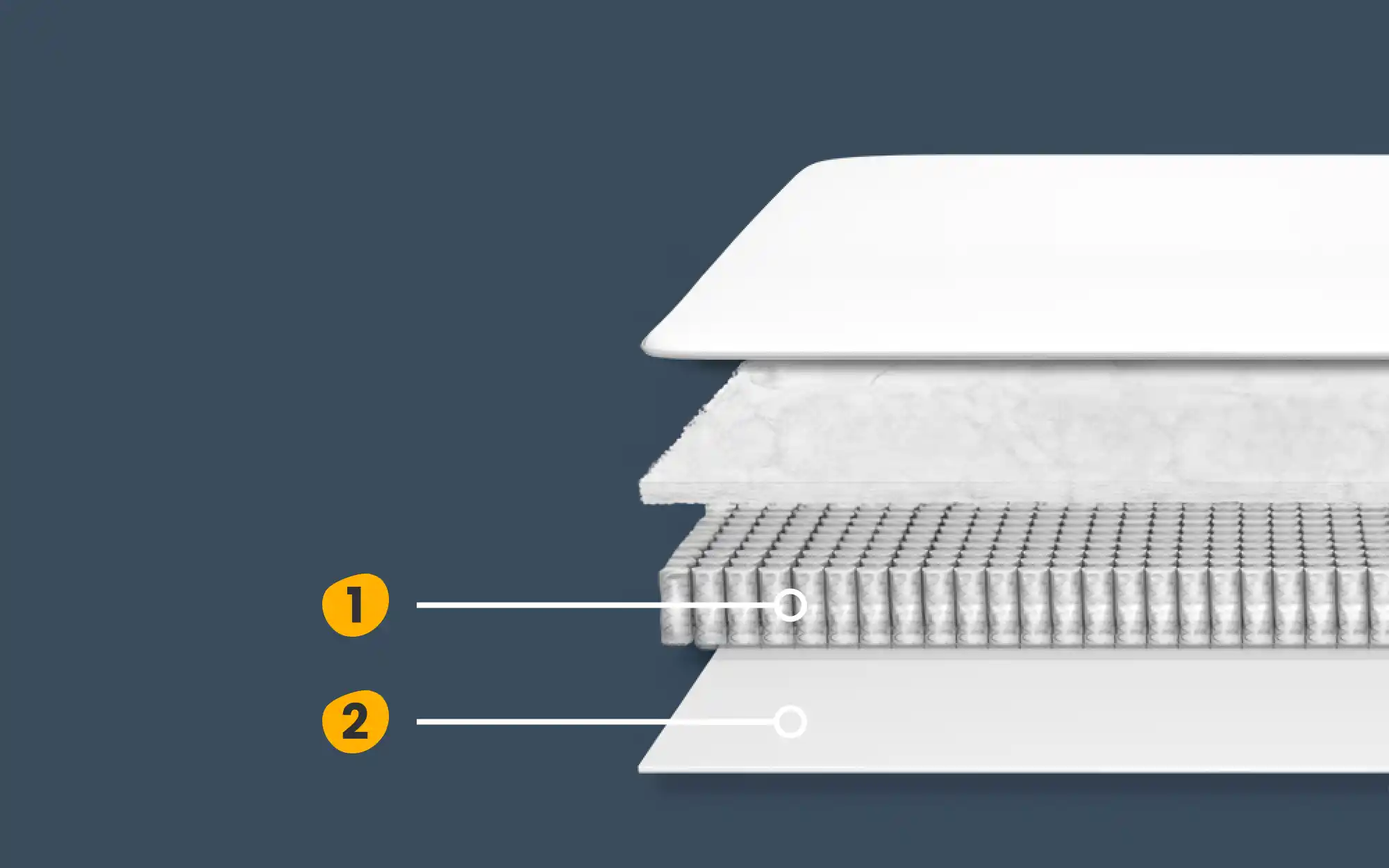 1
2