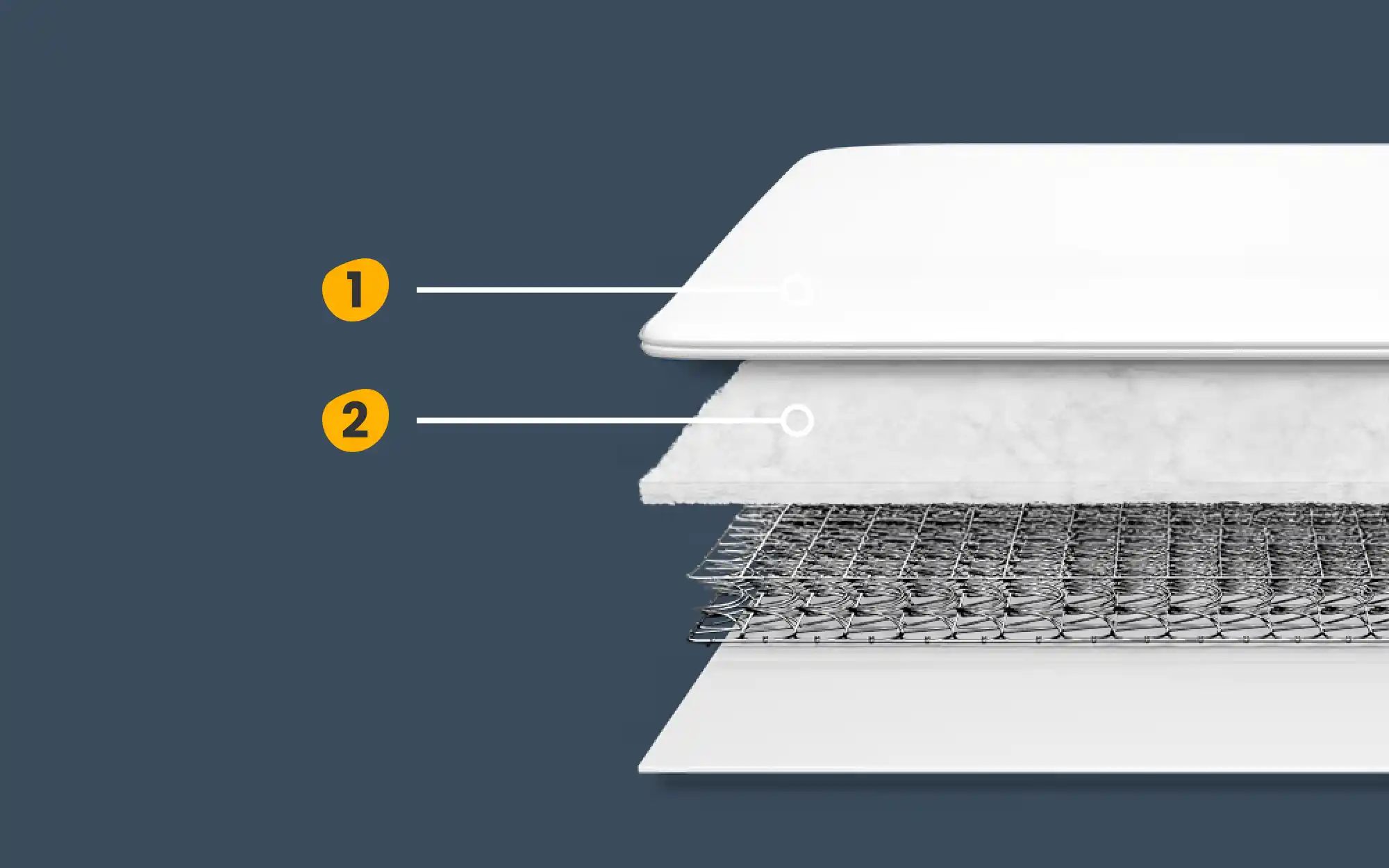 1

2