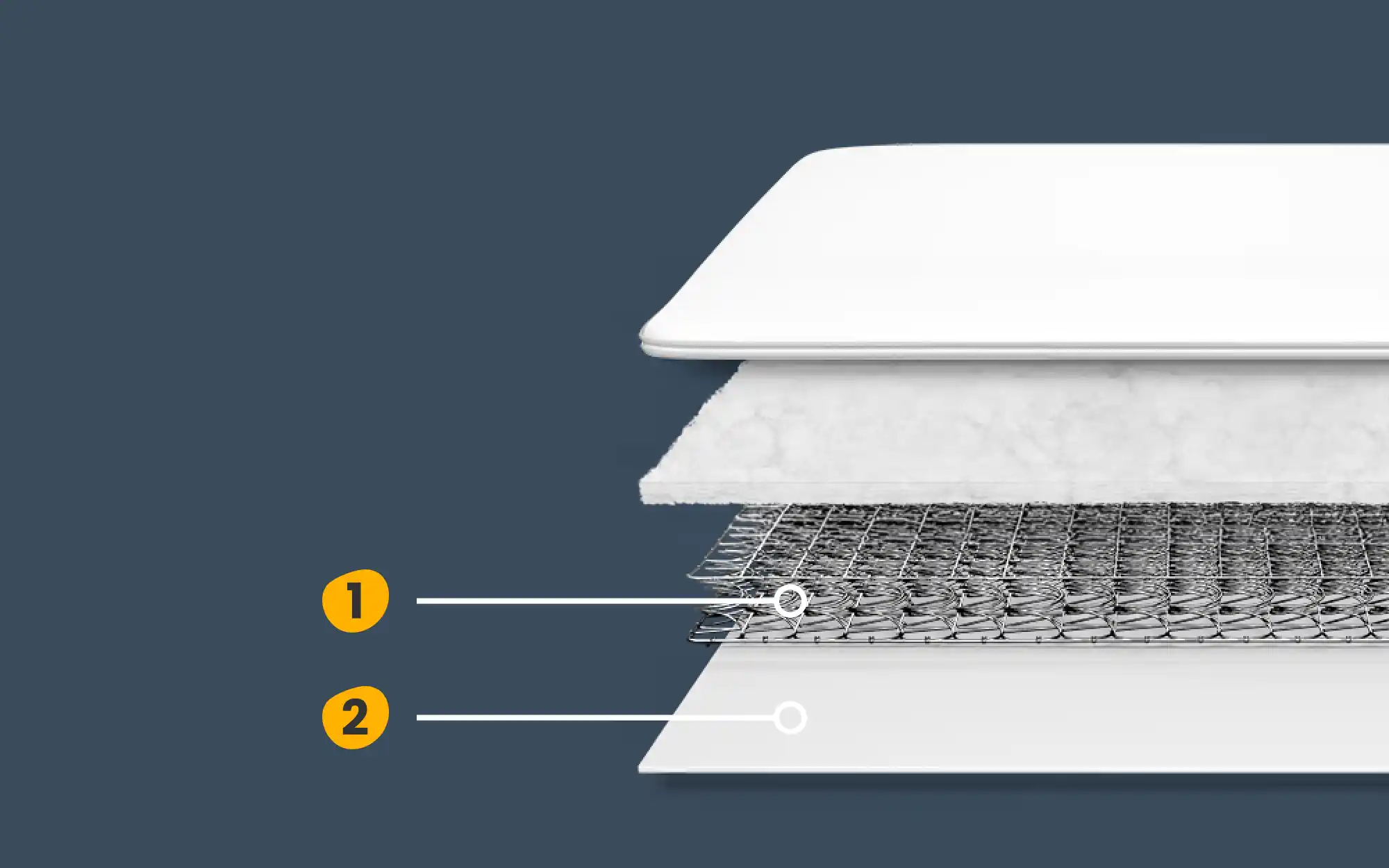 1
2