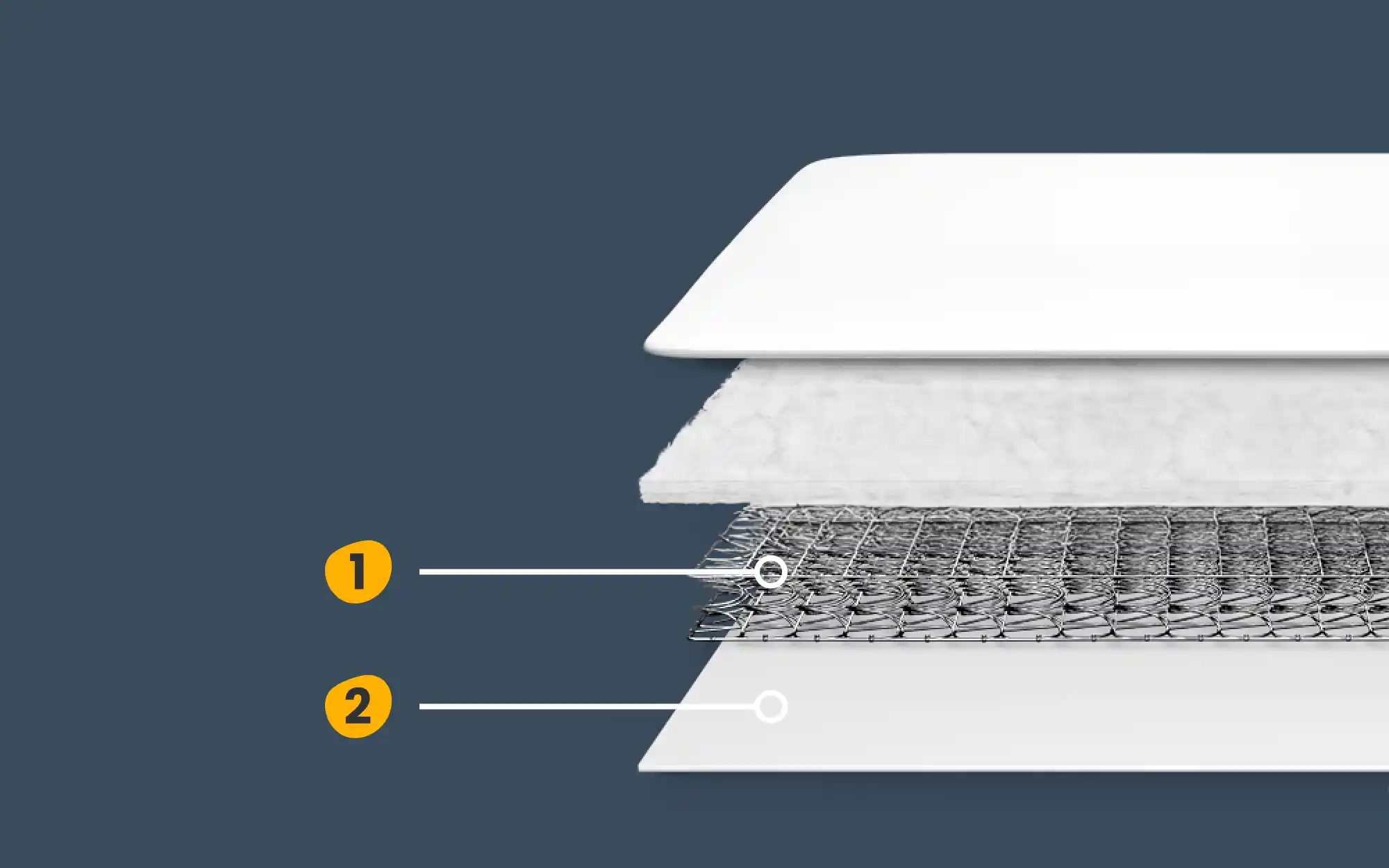 1

2