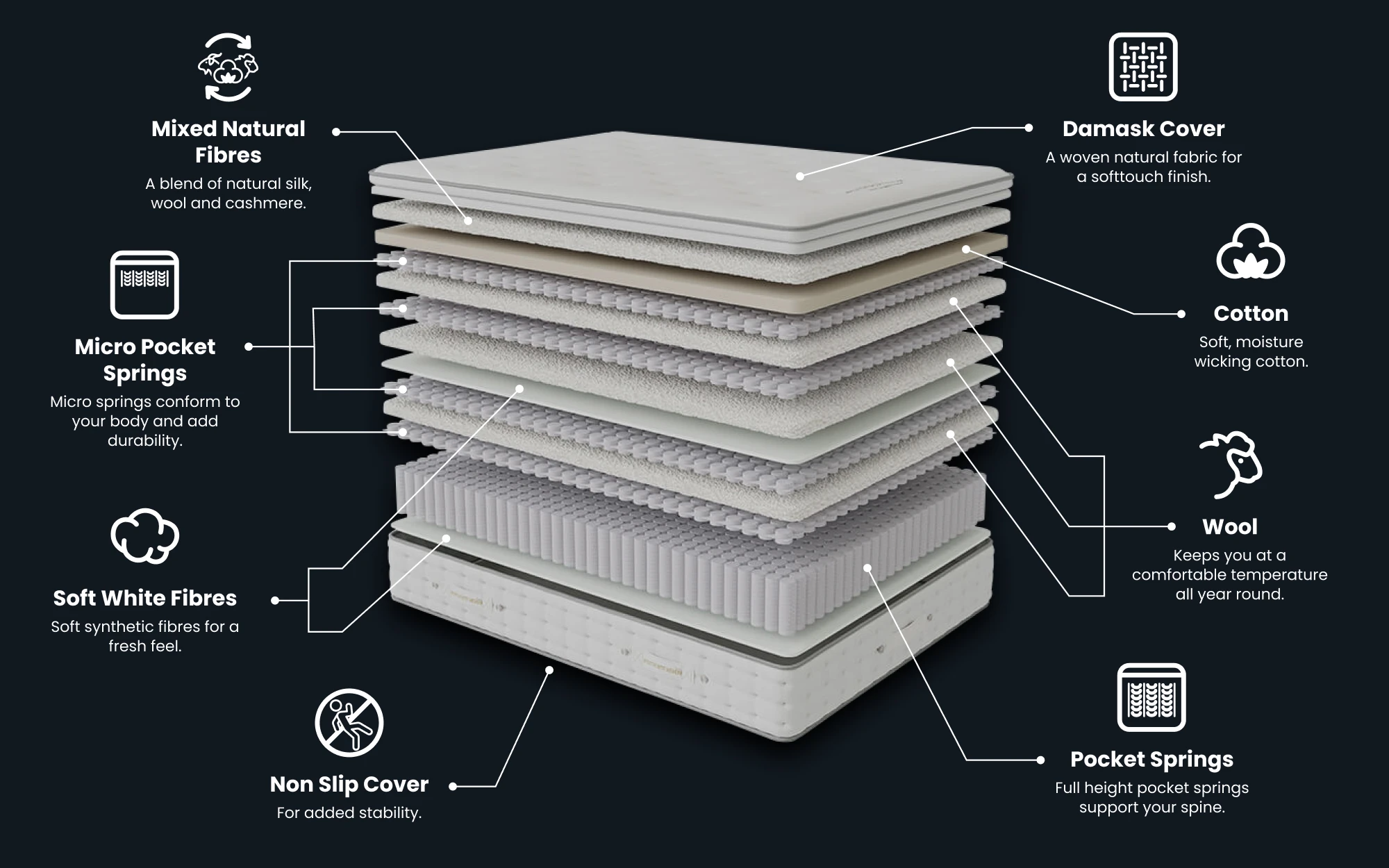 Mixed Natural Fibres
A blend of natural silk, wool and cashmere.

Micro Pocket Springs
Micro springs conform to your body and add durability.

Soft White Fibres
Soft synthetic fibres for a fresh feel.

Non Slip Cover
For added stability.

Damask Cover
A woven natural fabric for a softtouch finish.

Cotton
Soft, moisture wicking cotton.

Wool
Keeps you at a comfortable temperature all year round.

Pocket Springs
Full height pocket springs support your spine.