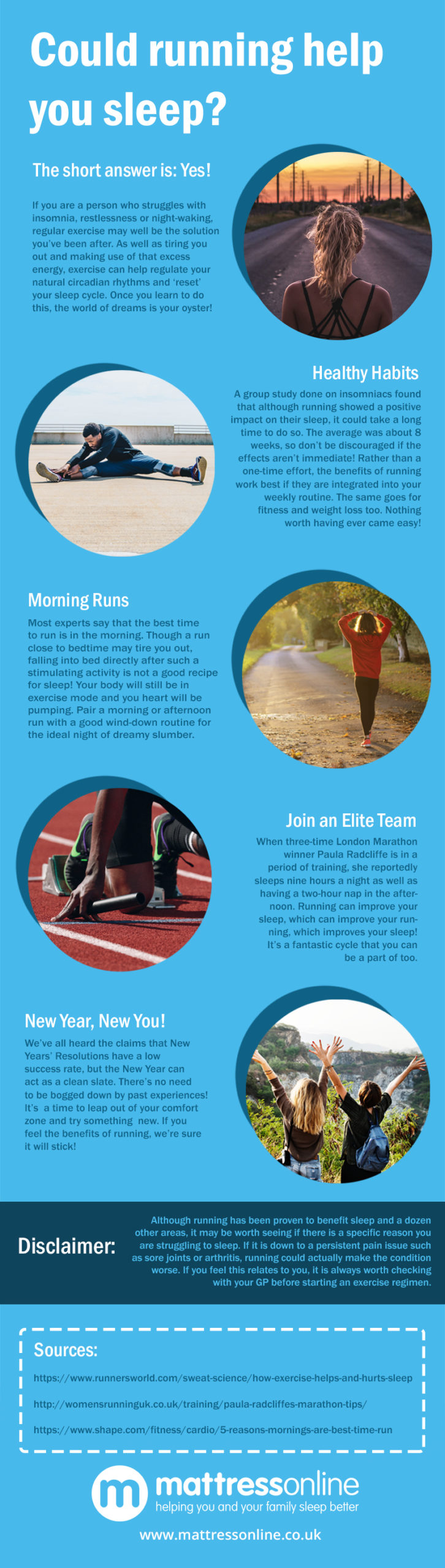 Could running help you sleep?

The short answer is: Yes!

If you are a person who struggles with insomnia, restlessness or night-waking, regular exercise may well be the solution you've been after. As well as tiring you out and making use of that excess energy, exercise can help regulate your natural circadian rhythms and 'reset' your sleep cycle. Once you learn to do this, the world of dreams is your oyster!

Healthy Habits

A group study done on insomniacs found that although running showed a positive impact on their sleep, it could take a long time to do so. The average was about 8 weeks, so don't be discouraged if the effects aren't immediate! Rather than a one-time effort, the benefits of running work best if they are integrated into your weekly routine. The same goes for fitness and weight loss too. Nothing worth having ever came easy!

Morning Runs

Most experts say that the best time to run is in the morning. Though a run close to bedtime may tire you out, falling into bed directly after such a stimulating activity is not a good recipe for sleep! Your body will still be in exercise mode and you heart will be pumping. Pair a morning or afternoon run with a good wind-down routine for the ideal night of dreamy slumber.

Join an Elite Team

When three-time London Marathon winner Paula Radcliffe is in a period of training, she reportedly sleeps nine hours a night as well as having a two-hour nap in the afternoon. Running can improve your sleep, which can improve your running, which improves your sleep! It's a fantastic cycle that you can be a part of too.

New Year, New You!

We've all heard the claims that New Years' Resolutions have a low success rate, but the New Year can act as a clean slate. There's no need to be bogged down by past experiences! It's a time to leap out of your comfort zone and try something new. If you feel the benefits of running, we're sure it will stick!

Disclaimer:

Although running has been proven to benefit sleep and a dozen other areas, it may be worth seeing if there is a specific reason you are struggling to sleep. If it is down to a persistent pain issue such as sore joints or arthritis, running could actually make the condition worse. If you feel this relates to you, it is always worth checking with your GP before starting an exercise regimen.

Sources:

https://www.runnersworld.com/sweat-science/how-exercise-helps-and-hurts-sleep

http://womensrunninguk.co.uk/training/paula-radcliffes-marathon-tips/

https://www.shape.com/fitness/cardio/5-reasons-mornings-are-best-time-run

m mattressonline
helping you and your family sleep better

www.mattressonline.co.uk